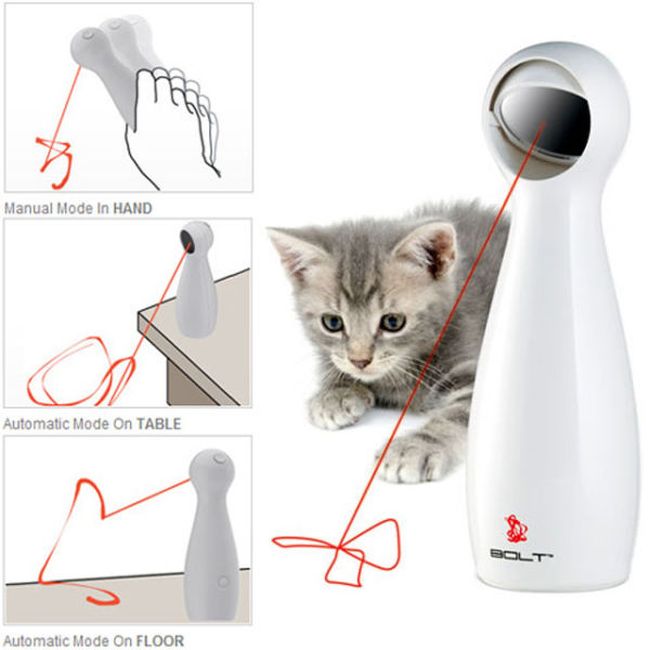 Manual Mode In HAND

Automatic Mode On TABLE

Automatic Mode On FLOOR

BOLT™