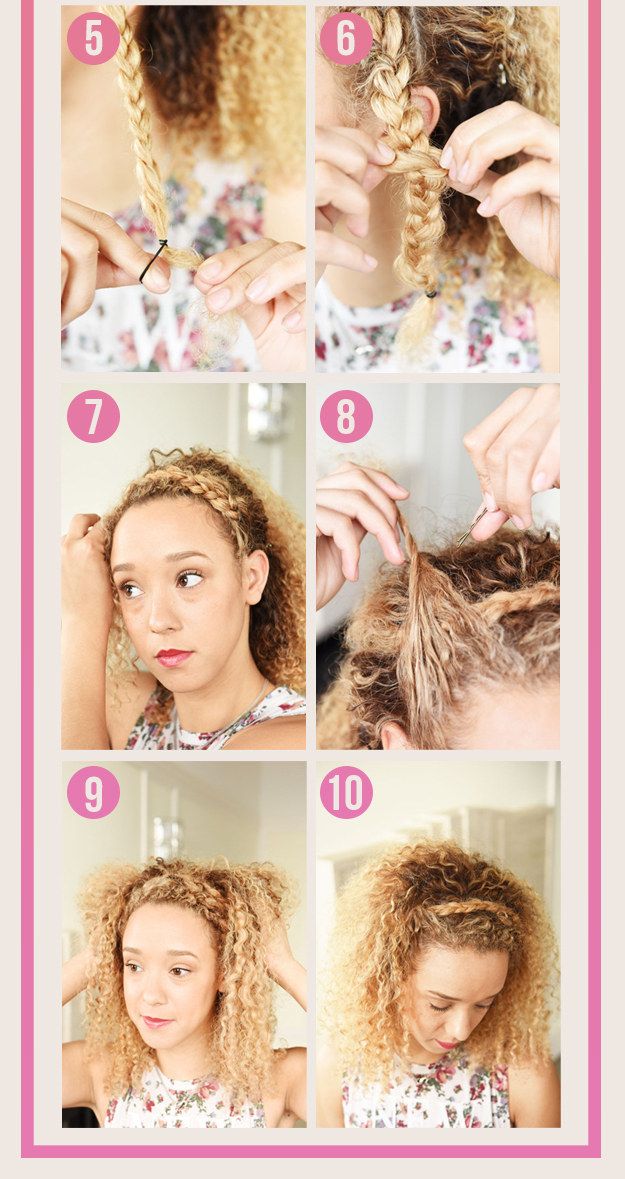 5

6

7

8

9

10