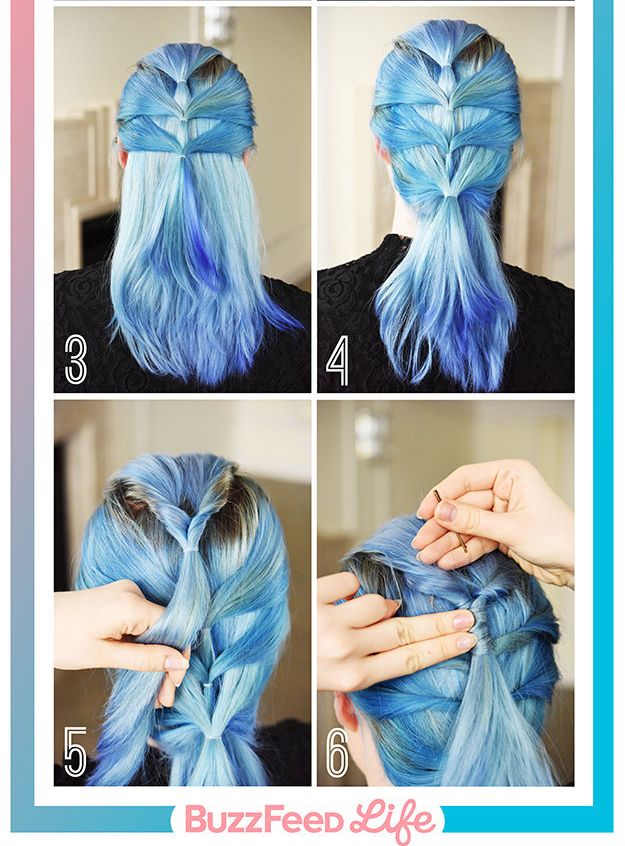 3

4

5

6

BuzzFeed Life