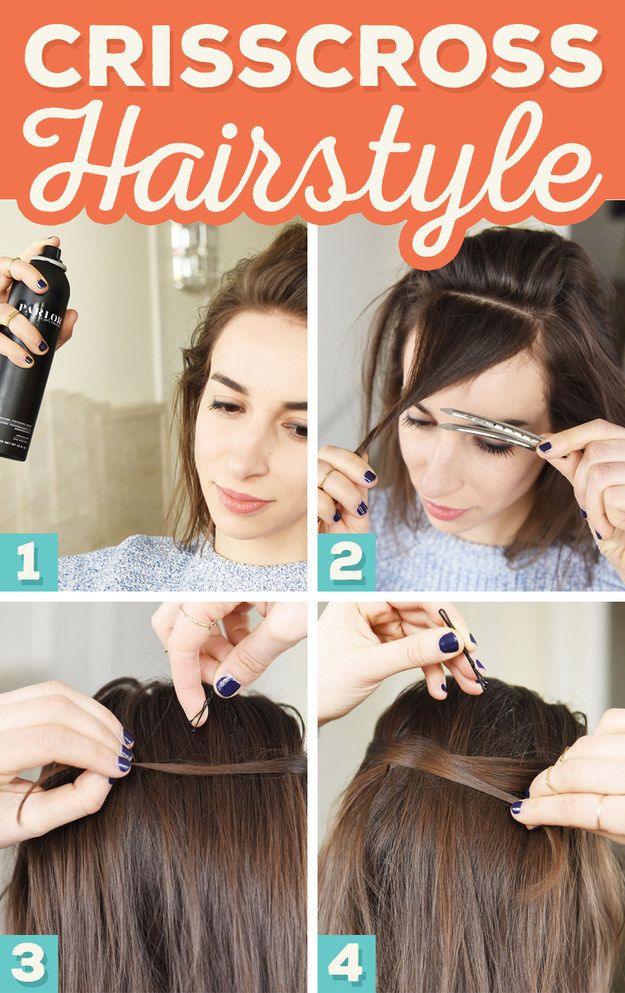 CRISSCROSS
Hairstyle

PARLOR

1

2

3

4