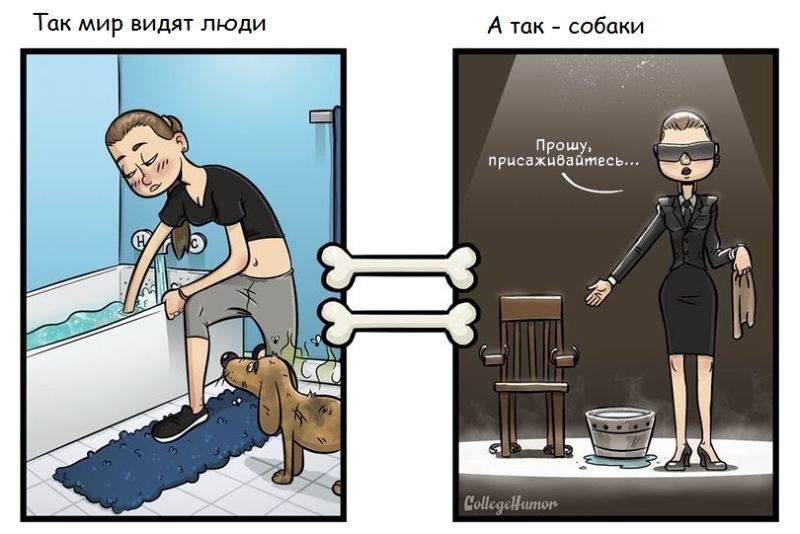 Так мир видят люди

H C

А так - собаки

Прошу, присаживайтесь...

CollegeHumor