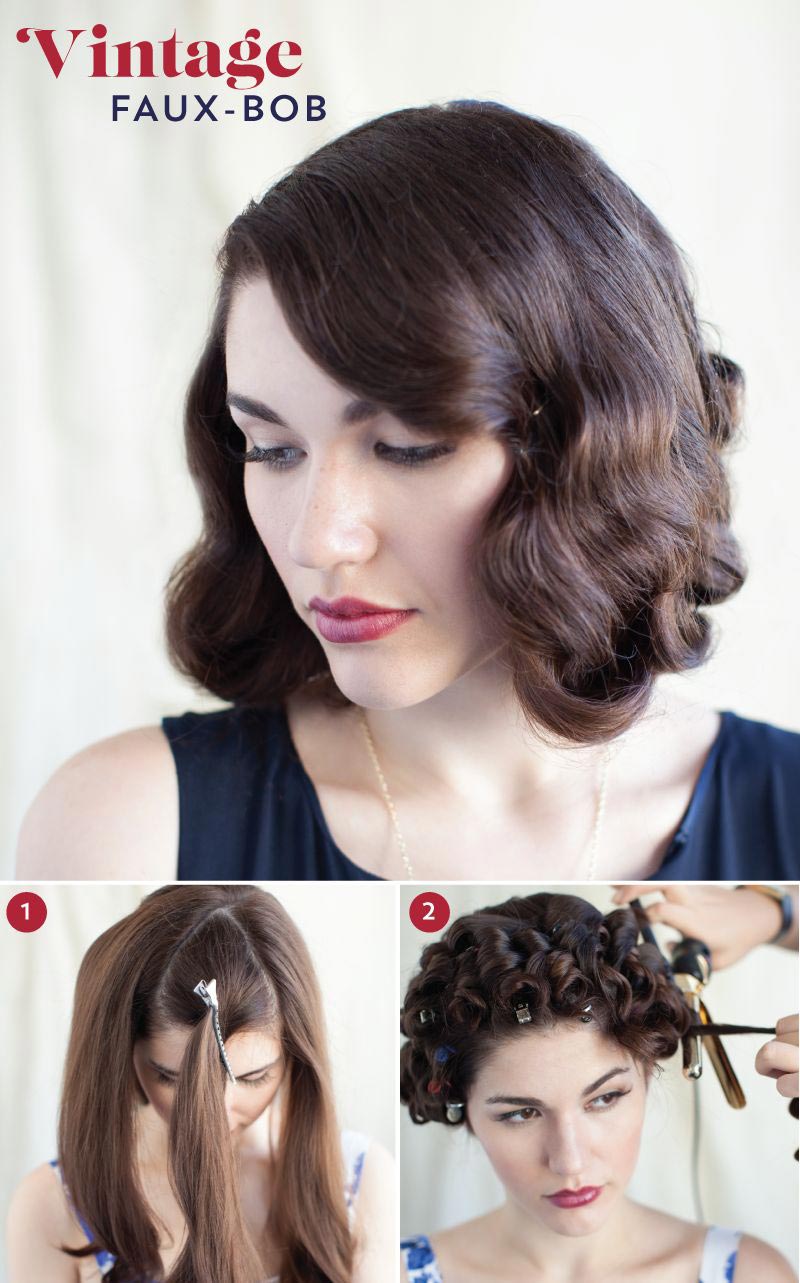 Vintage
FAUX-BOB

1

2