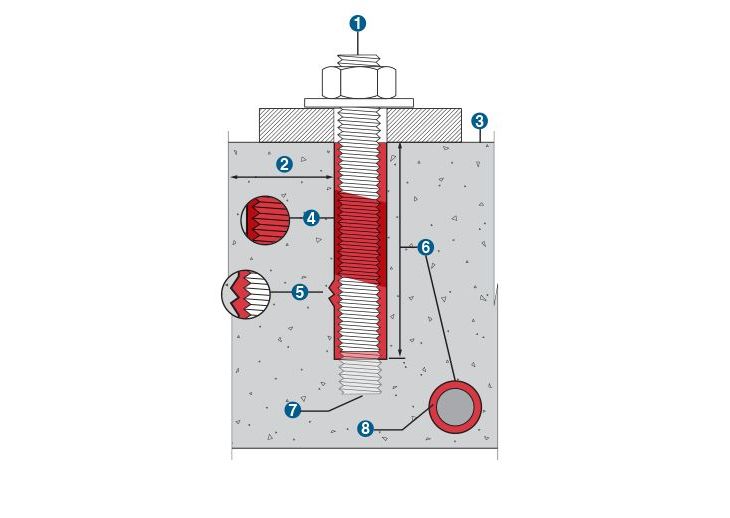 1
2
3
4
5
6
7
8