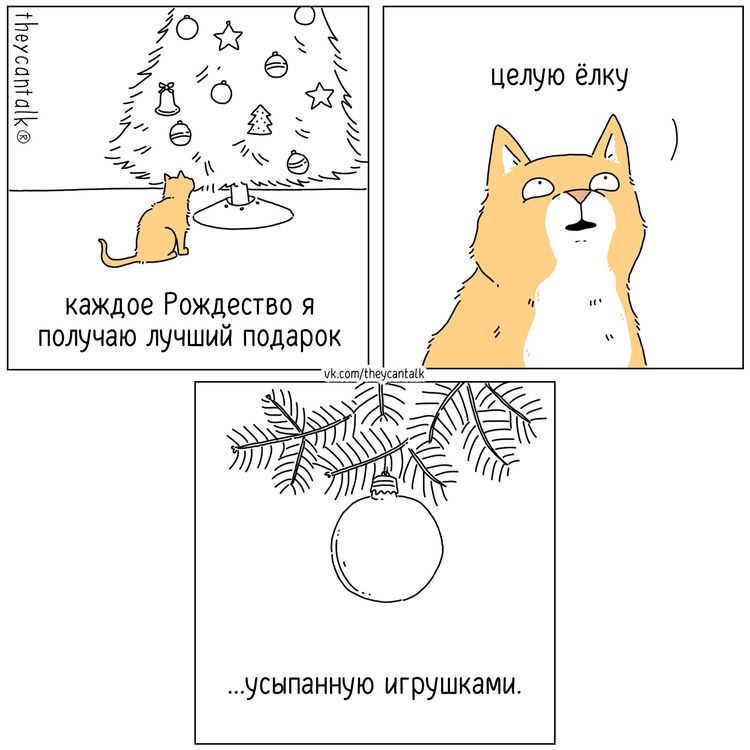 theycantalk®

каждое Рождество я получаю лучший подарок

целую ёлку

vk.com/theycantalk

...усыпанную игрушками.