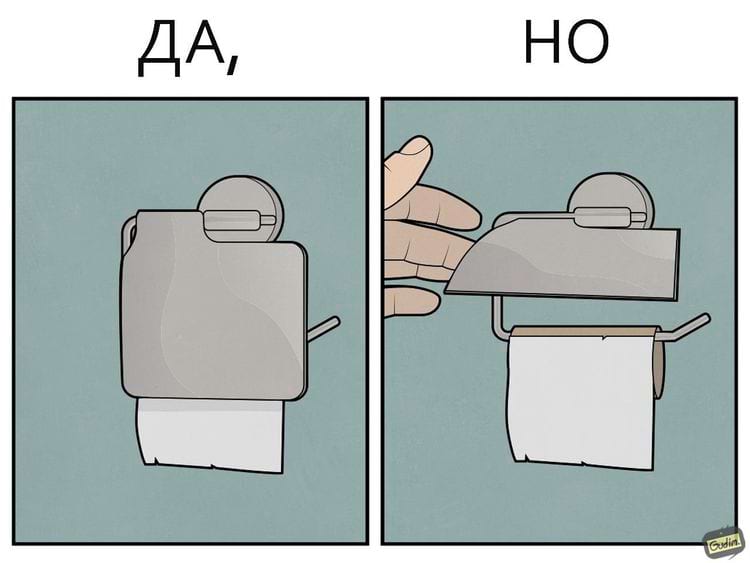 ДА,

НО

Gudim