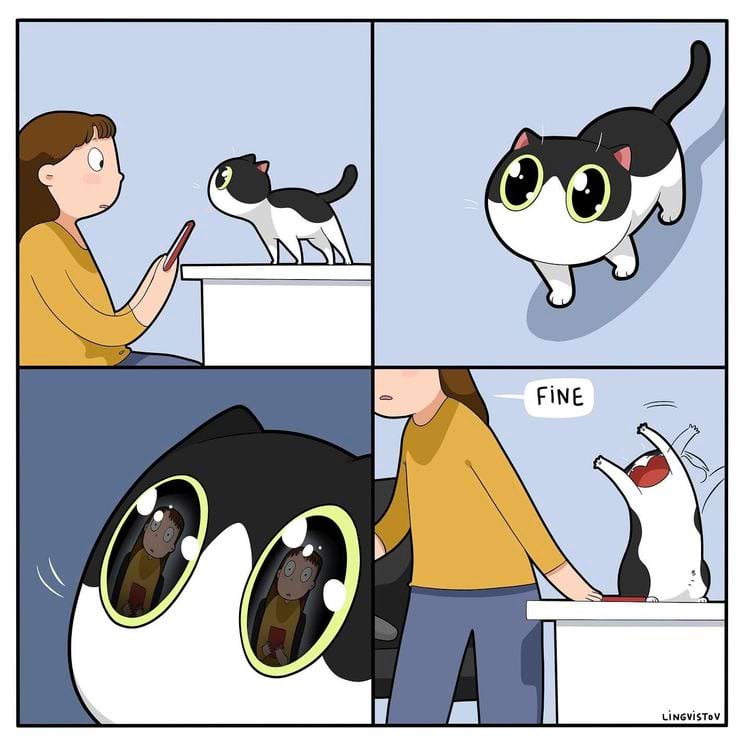 FINE

LINGVISTOV