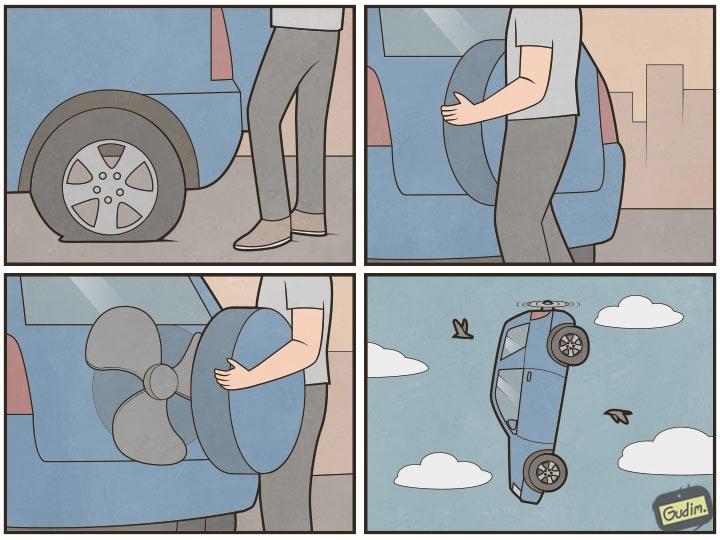 Gudim.